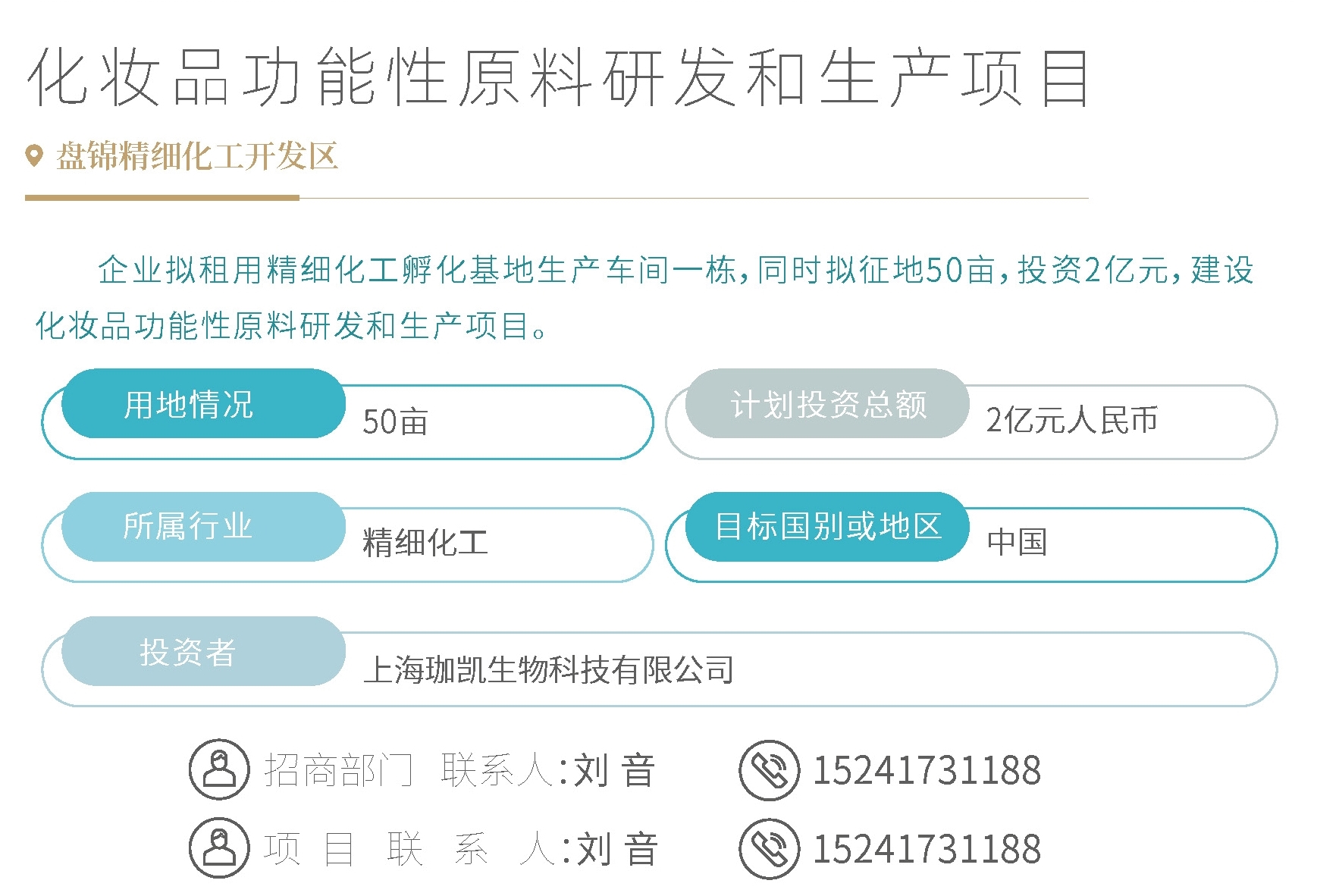 化妆品功能性原料研发和生产项目

盘锦精细化工开发区

企业拟租用精细化工孵化基地生产车间一栋，同时拟征地50亩，投资2亿元，建设化妆品功能性原料研发和生产项目。

用地情况
50亩

计划投资总额
2亿元人民币

所属行业
精细化工

目标国别或地区
中国

投资者
上海珈凯生物科技有限公司

招商部门 联系人:刘音
15241731188

项目联系人:刘音
15241731188